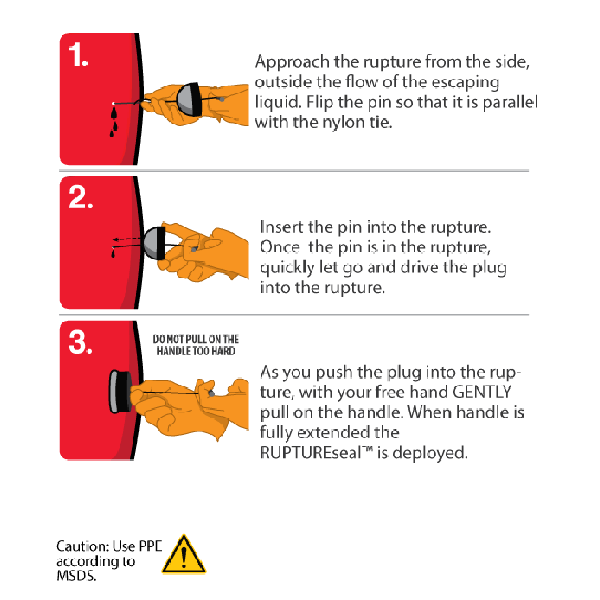 1.

Approach the rupture from the side, outside the flow of the escaping liquid. Flip the pin so that it is parallel with the nylon tie.

2.

Insert the pin into the rupture. Once the pin is in the rupture, quickly let go and drive the plug into the rupture.

3.

DO NOT PULL ON THE HANDLE TOO HARD

As you push the plug into the rupture, with your free hand GENTLY pull on the handle. When handle is fully extended the RUPTUREseal™ is deployed.

Caution: Use PPE according to MSDS.